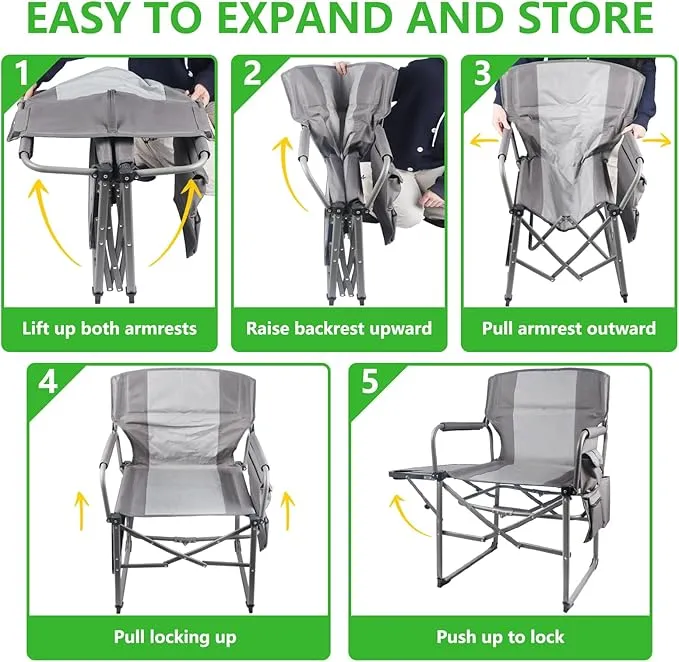 EASY TO EXPAND AND STORE

1
Lift up both armrests

2
Raise backrest upward

3
Pull armrest outward

4
Pull locking up

5
Push up to lock